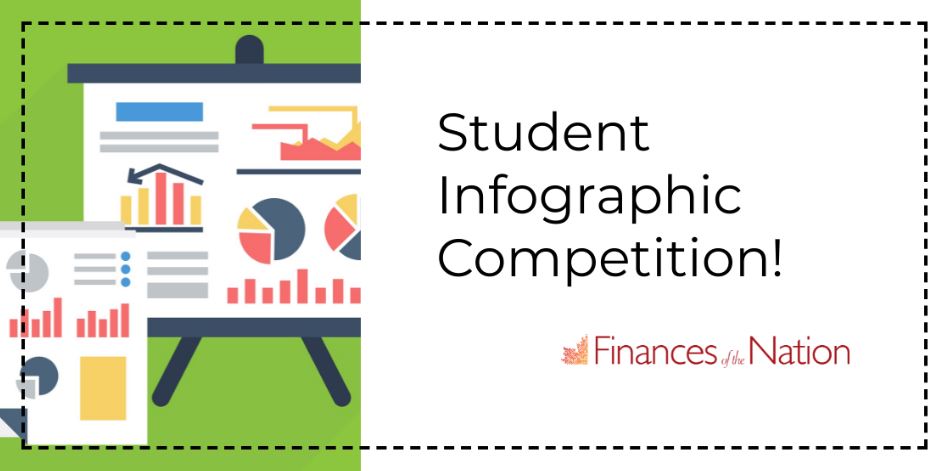 Student Infographic Competition!

Finances of the Nation